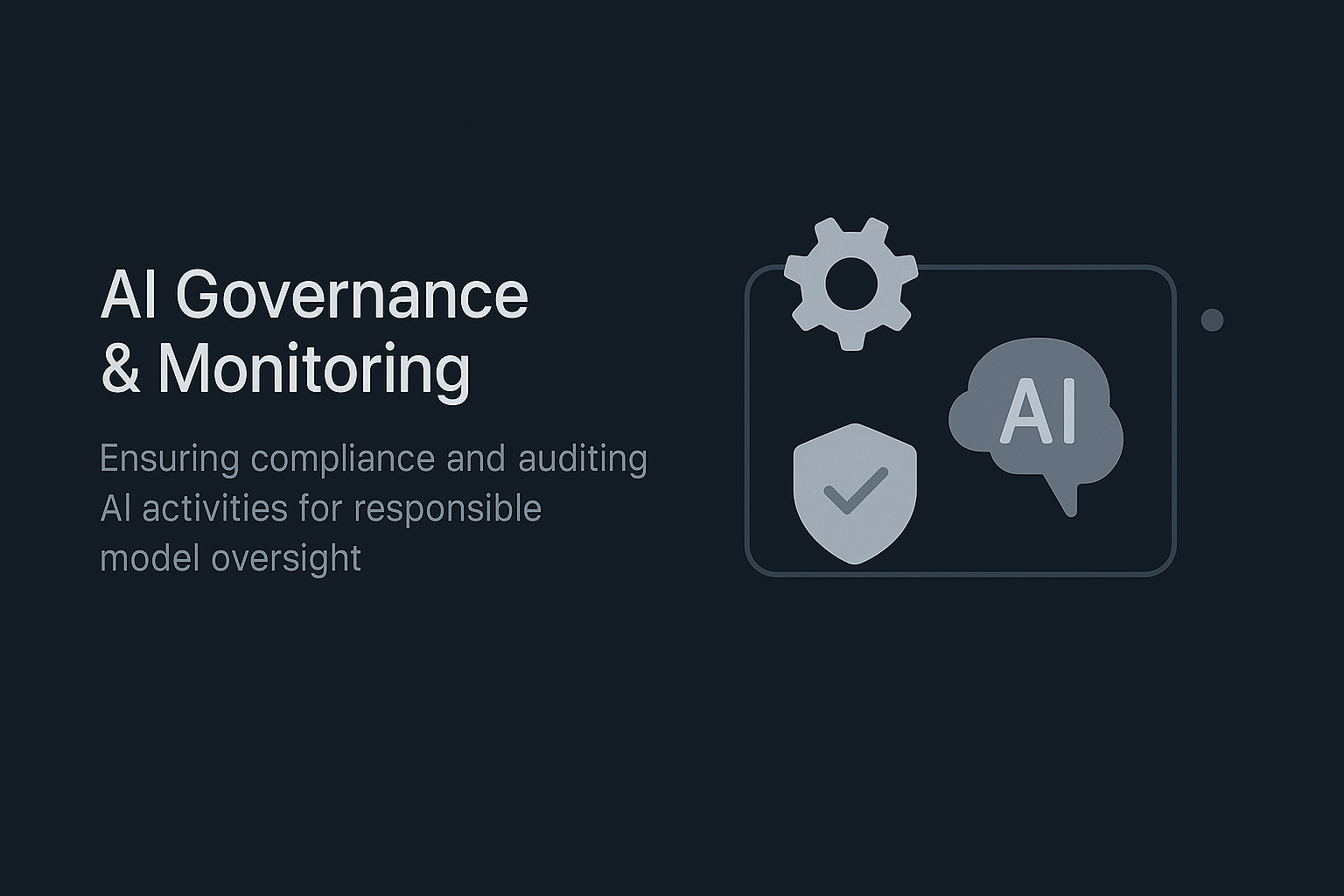 AI Governance
& Monitoring

Ensuring compliance and auditing AI activities for responsible model oversight

AI